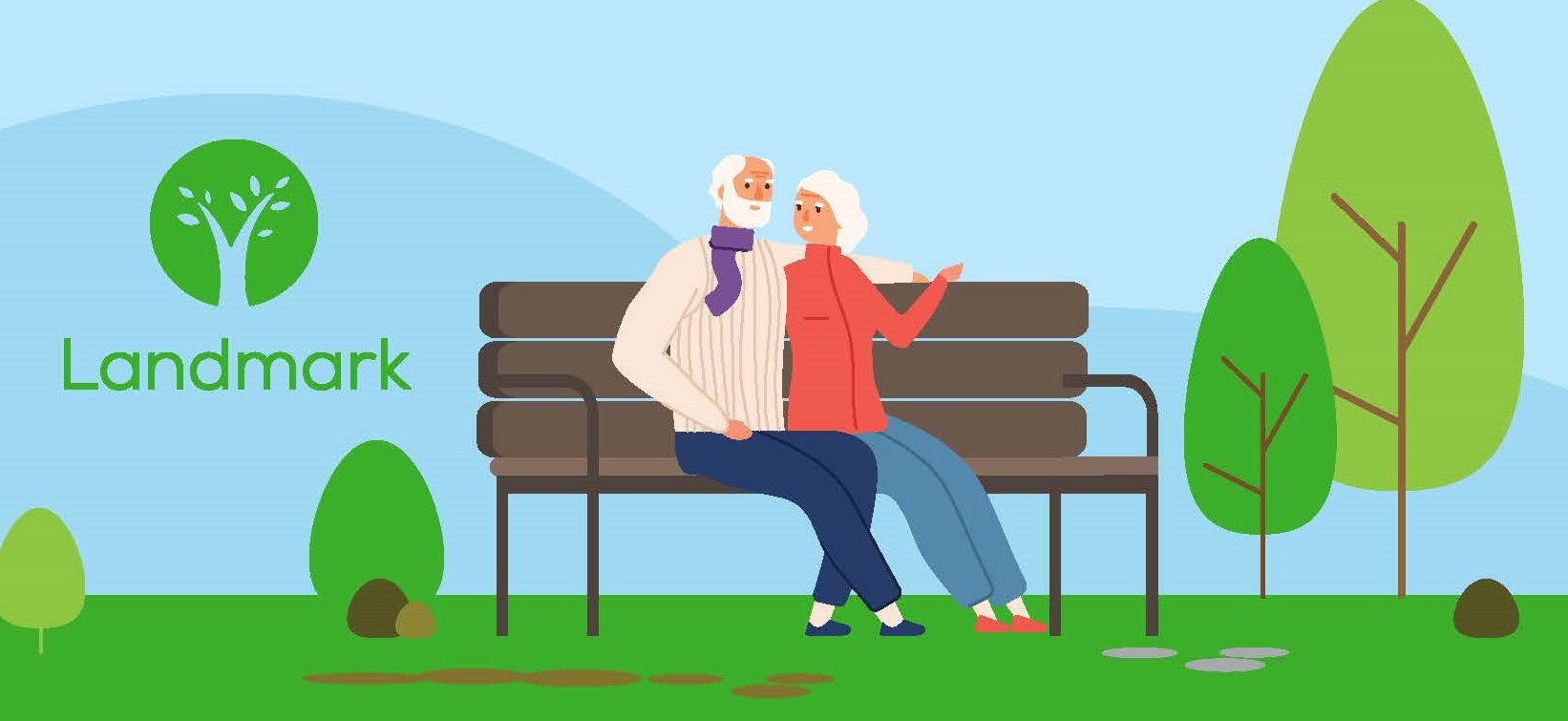 Landmark